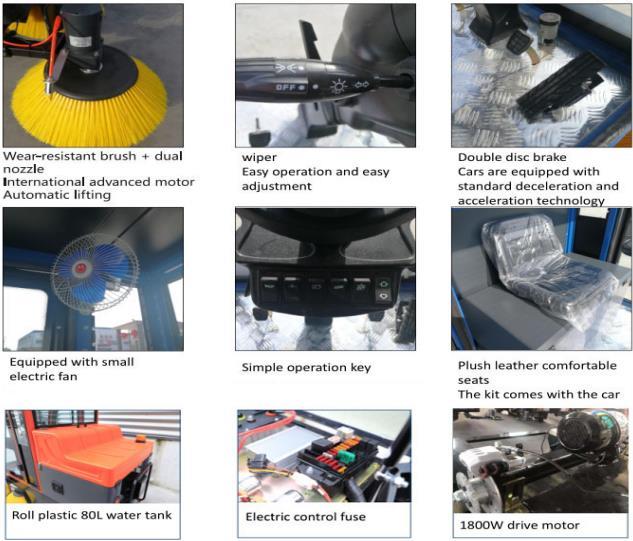 Wear-resistant brush + dual nozzle
International advanced motor
Automatic lifting

OFF

wiper
Easy operation and easy adjustment

Double disc brake
Cars are equipped with standard deceleration and acceleration technology

Equipped with small electric fan

Simple operation key

Plush leather comfortable seats
The kit comes with the car

Roll plastic 80L water tank

Electric control fuse

1800W drive motor