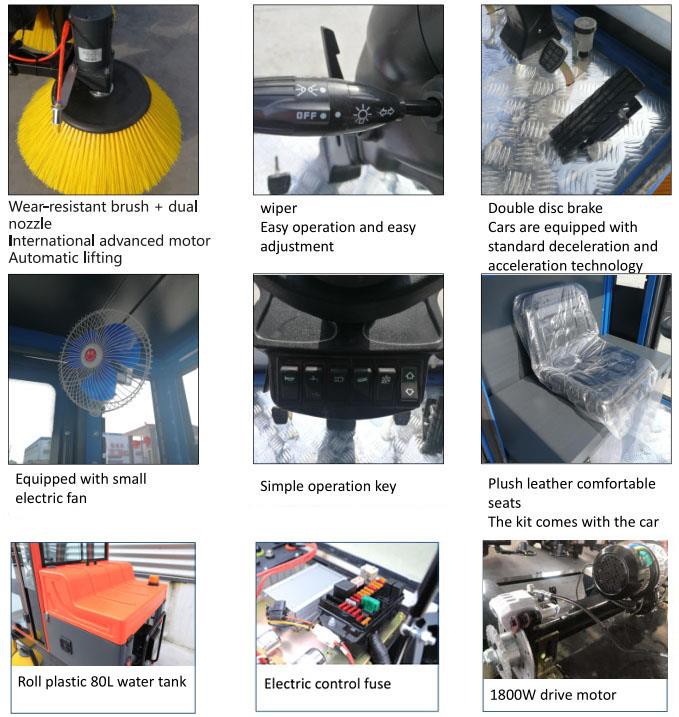 Wear-resistant brush + dual nozzle
International advanced motor
Automatic lifting

OFF

wiper
Easy operation and easy adjustment

Double disc brake
Cars are equipped with standard deceleration and acceleration technology

Equipped with small electric fan

Simple operation key

Plush leather comfortable seats
The kit comes with the car

Roll plastic 80L water tank

Electric control fuse

1800W drive motor